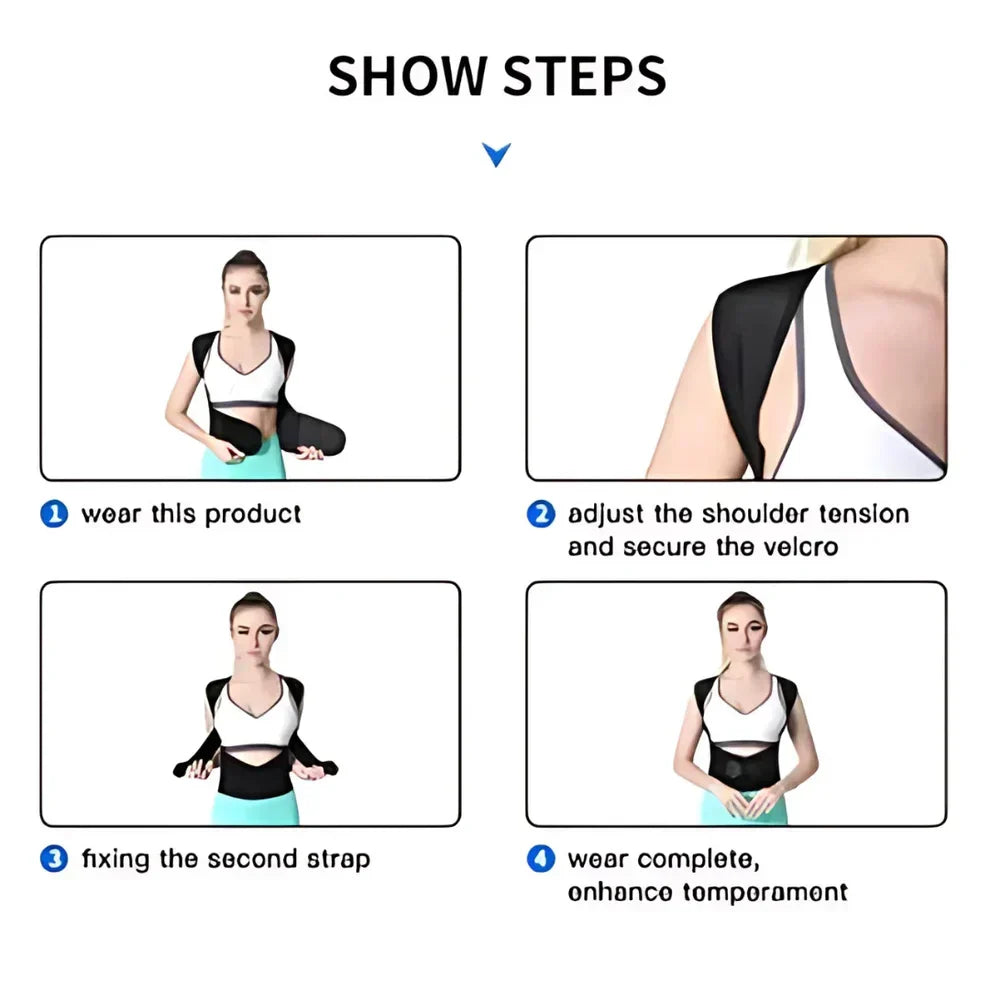 SHOW STEPS

1 wear this product

2 adjust the shoulder tension and secure the velcro

3 fixing the second strap

4 wear complete, enhance temperament