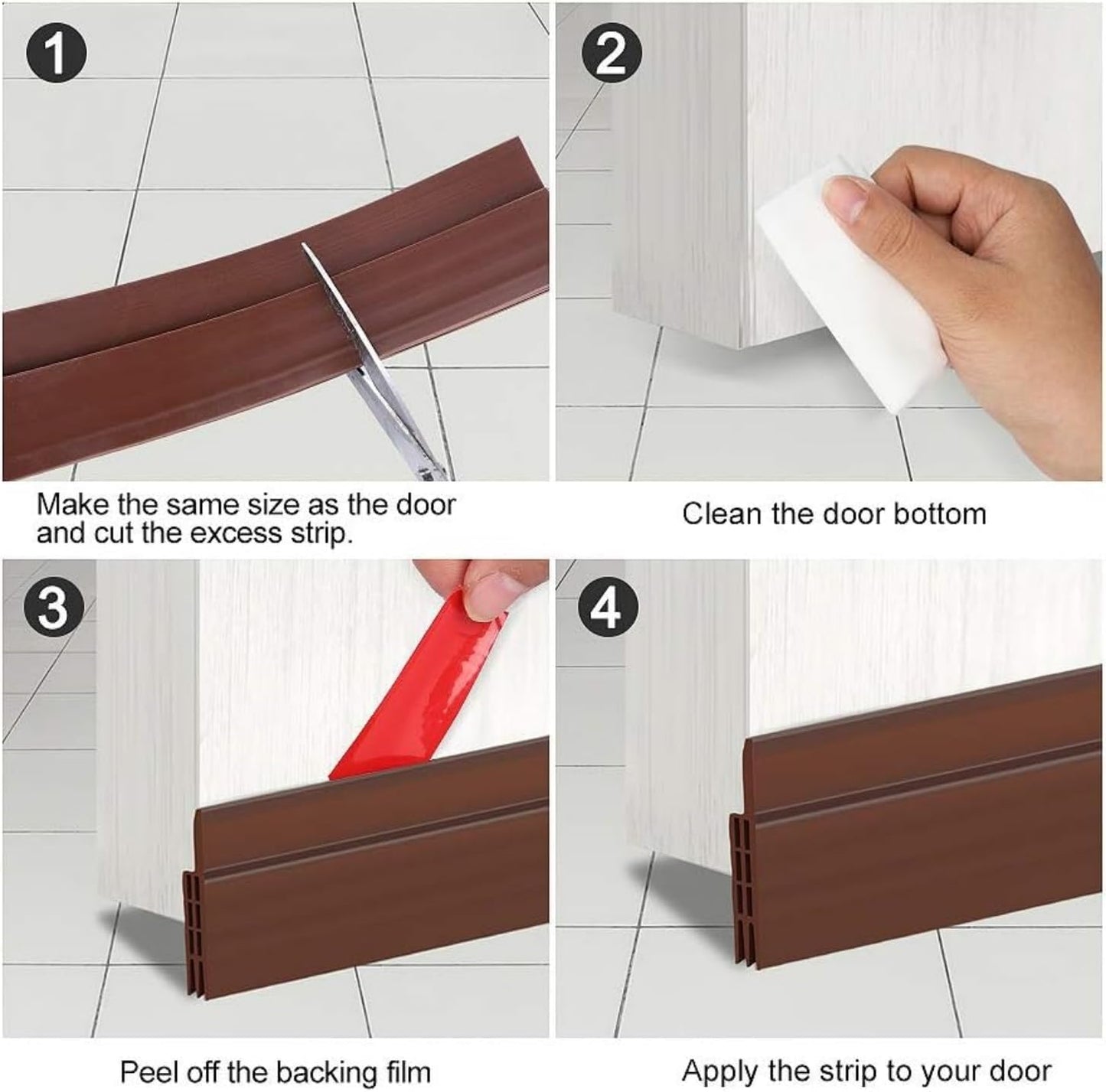 1

Make the same size as the door and cut the excess strip.

2

Clean the door bottom

3

Peel off the backing film

4

Apply the strip to your door