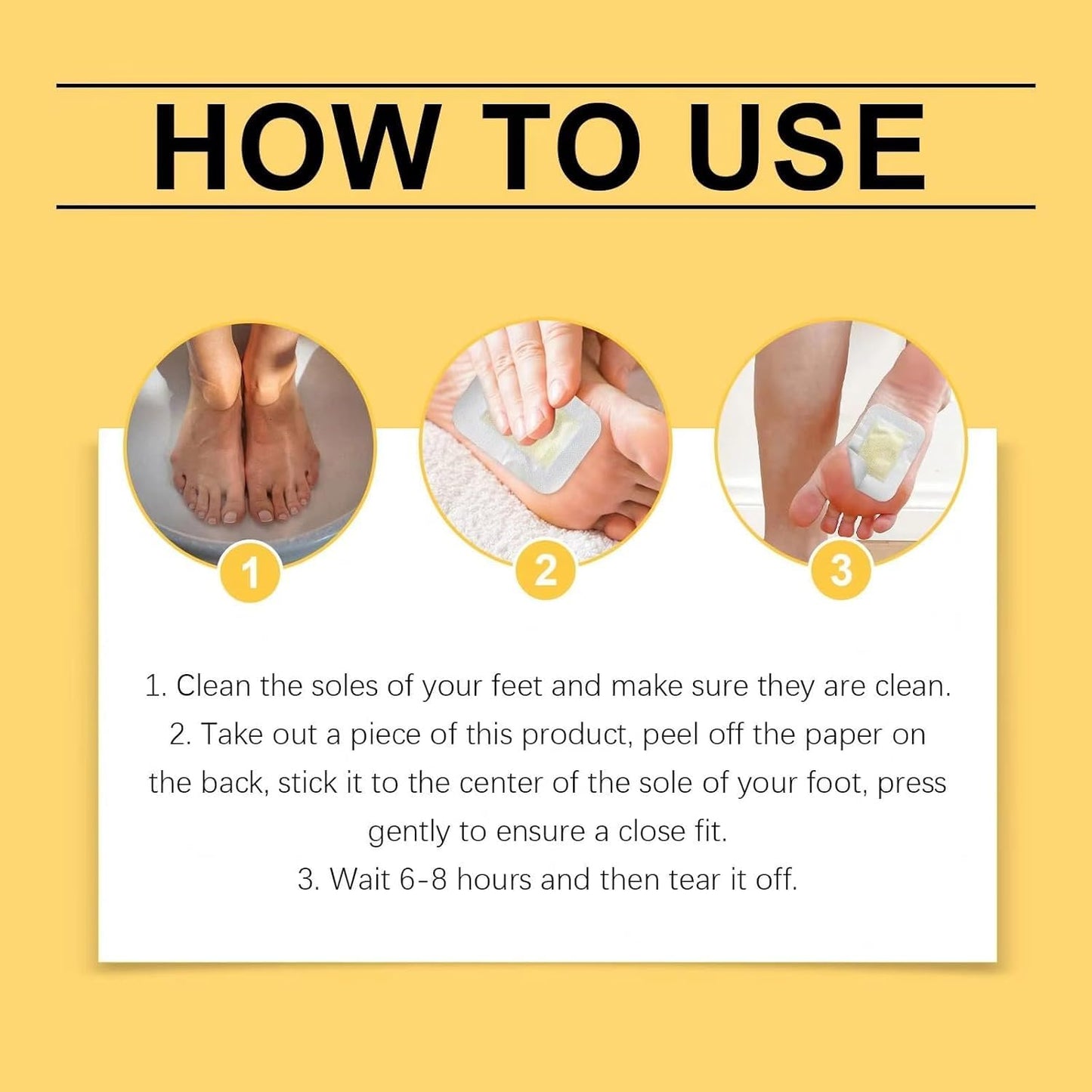 HOW TO USE

1

2

3

1. Clean the soles of your feet and make sure they are clean.
2. Take out a piece of this product, peel off the paper on the back, stick it to the center of the sole of your foot, press gently to ensure a close fit.
3. Wait 6-8 hours and then tear it off.