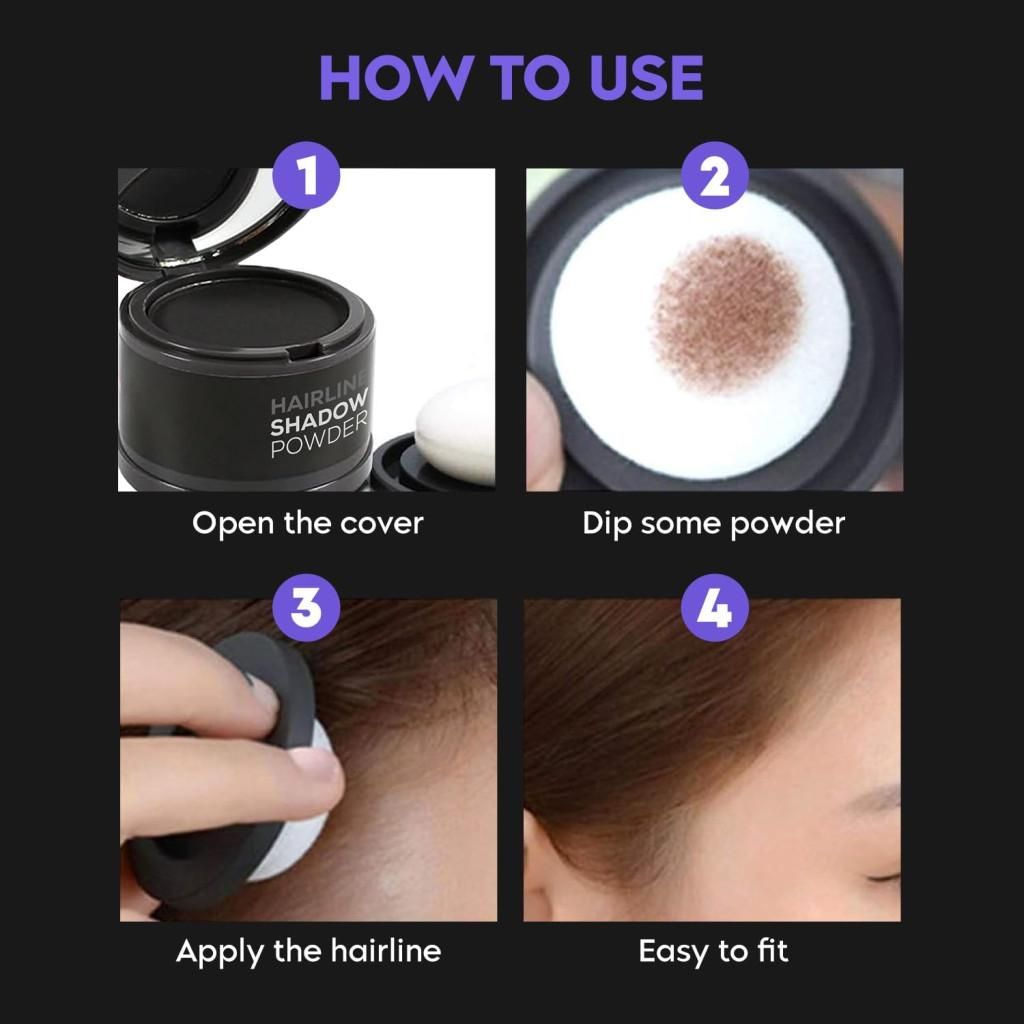 HOW TO USE

1

HAIRLINE
SHADOW
POWDER

Open the cover

2

Dip some powder

3

Apply the hairline

4

Easy to fit