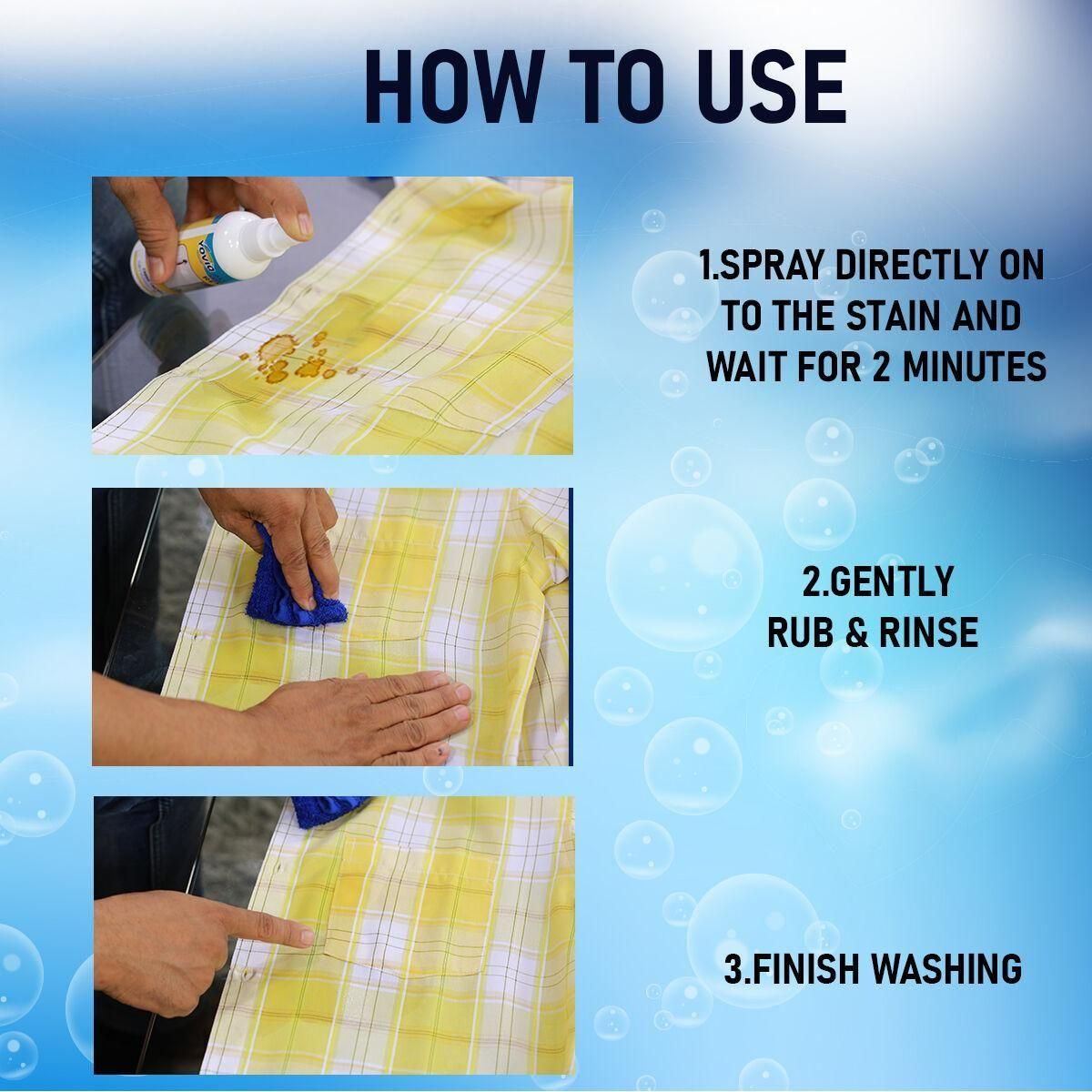 HOW TO USE

1.SPRAY DIRECTLY ON TO THE STAIN AND WAIT FOR 2 MINUTES

2.GENTLY RUB & RINSE

3.FINISH WASHING